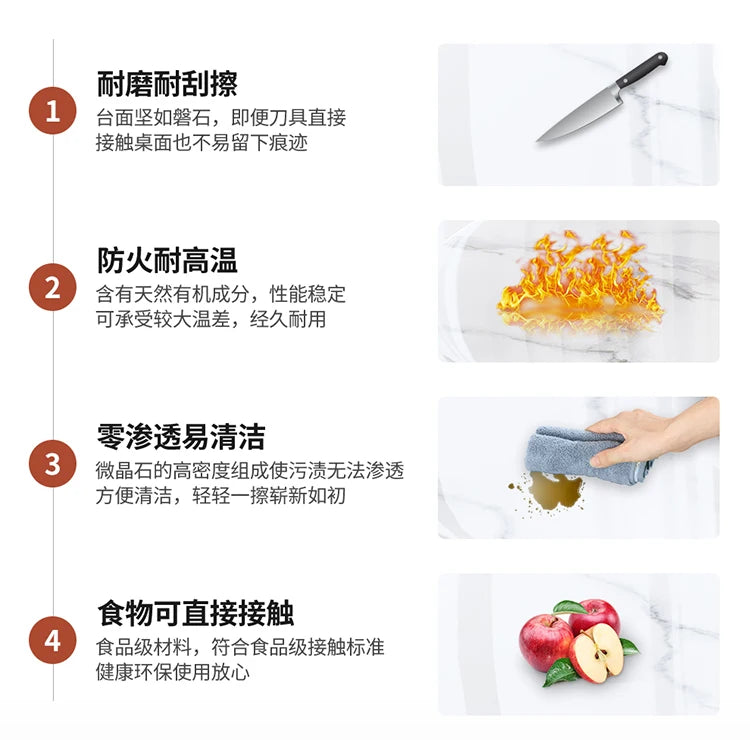 1

耐磨耐刮擦

台面坚如磐石，即便刀具直接接触桌面也不易留下痕迹

2

防火耐高温

含有天然有机成分，性能稳定可承受较大温差，经久耐用

3

零渗透易清洁

微晶石的高密度组成使污渍无法渗透方便清洁，轻轻一擦崭新如初

4

食物可直接接触

食品级材料，符合食品级接触标准健康环保使用放心