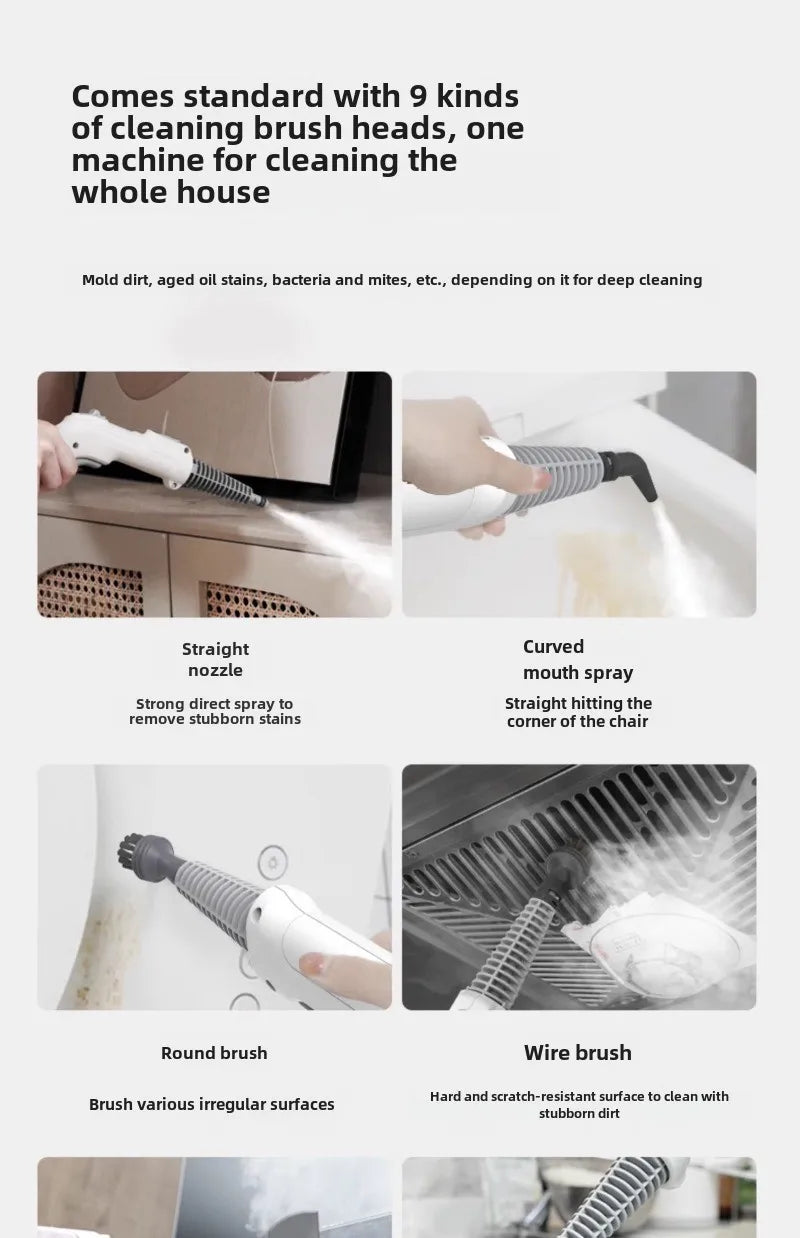 Comes standard with 9 kinds of cleaning brush heads, one machine for cleaning the whole house

Mold dirt, aged oil stains, bacteria and mites, etc., depending on it for deep cleaning

Straight nozzle

Strong direct spray to remove stubborn stains

Curved mouth spray

Straight hitting the corner of the chair

Round brush

Brush various irregular surfaces

Wire brush

Hard and scratch-resistant surface to clean with stubborn dirt